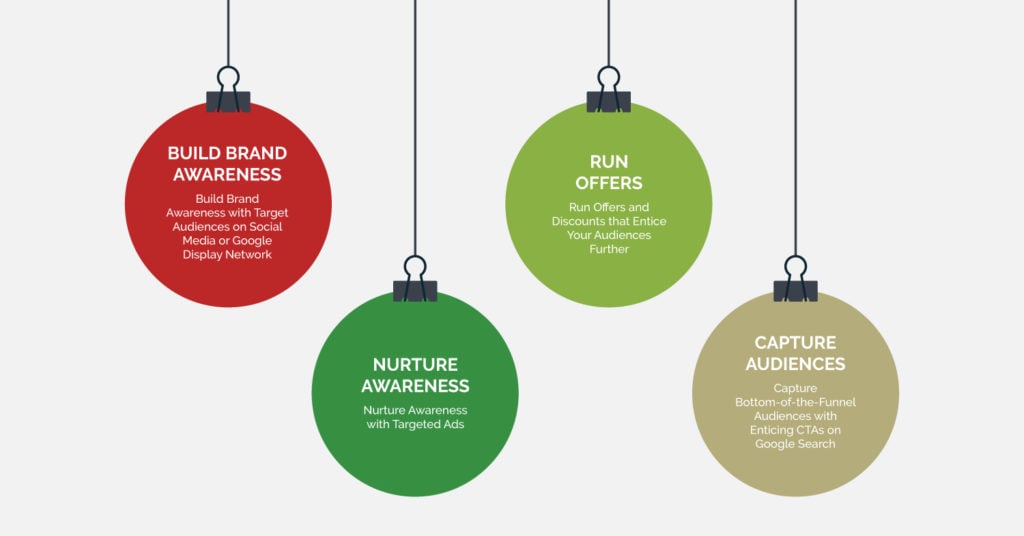 BUILD BRAND AWARENESS

Build Brand Awareness with Target Audiences on Social Media or Google Display Network

NURTURE AWARENESS

Nurture Awareness with Targeted Ads

RUN OFFERS

Run Offers and Discounts that Entice Your Audiences Further

CAPTURE AUDIENCES

Capture Bottom-of-the-Funnel Audiences with Enticing CTAs on Google Search