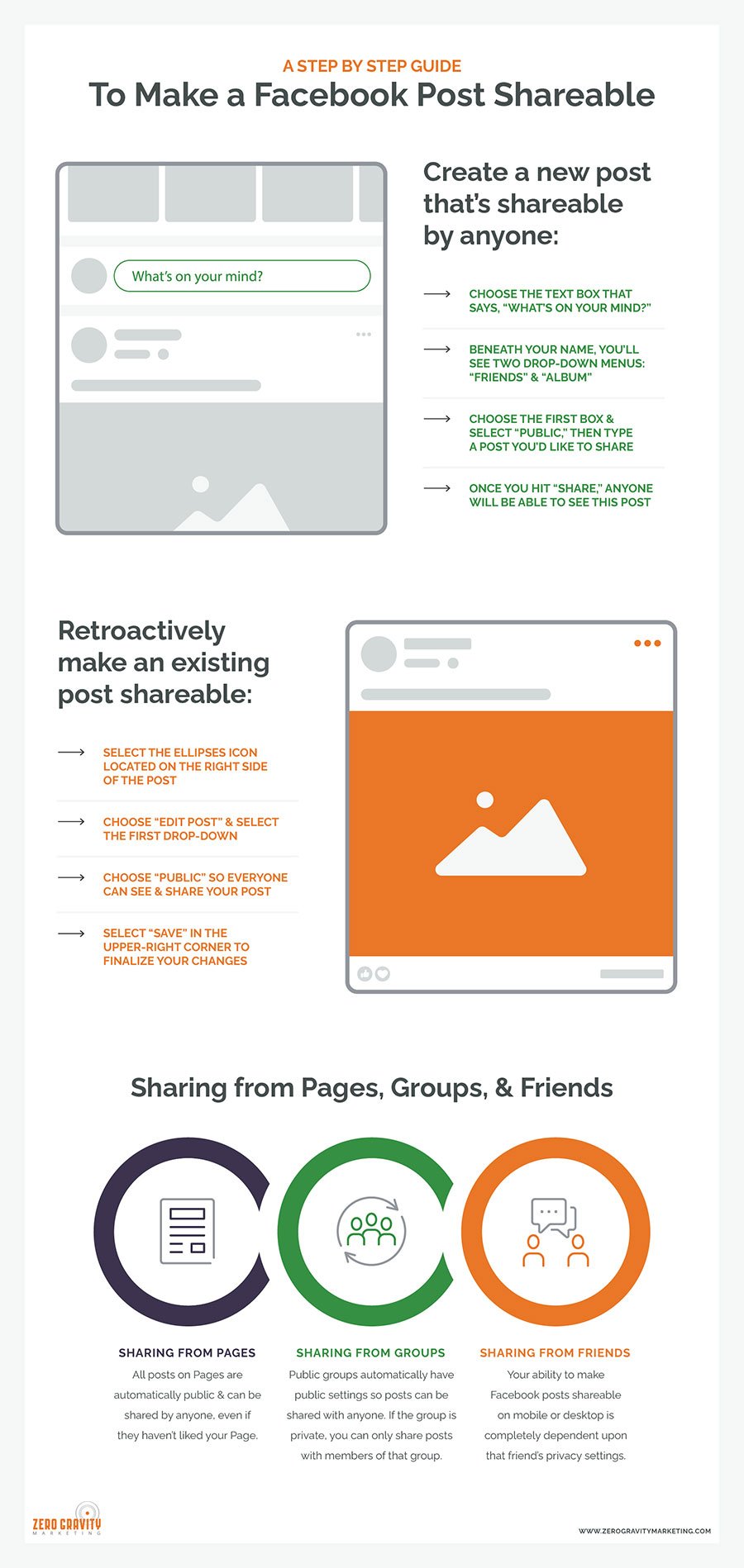 A STEP BY STEP GUIDE
To Make a Facebook Post Shareable

What's on your mind?

Create a new post that's shareable by anyone:

CHOOSE THE TEXT BOX THAT SAYS, "WHAT'S ON YOUR MIND?"

BENEATH YOUR NAME, YOU'LL SEE TWO DROP-DOWN MENUS: "FRIENDS" & "ALBUM"

CHOOSE THE FIRST BOX & SELECT "PUBLIC," THEN TYPE A POST YOU'D LIKE TO SHARE

ONCE YOU HIT "SHARE," ANYONE WILL BE ABLE TO SEE THIS POST

Retroactively make an existing post shareable:

SELECT THE ELLIPSES ICON LOCATED ON THE RIGHT SIDE OF THE POST

CHOOSE "EDIT POST" & SELECT THE FIRST DROP-DOWN

CHOOSE "PUBLIC" SO EVERYONE CAN SEE & SHARE YOUR POST

SELECT "SAVE" IN THE UPPER-RIGHT CORNER TO FINALIZE YOUR CHANGES

Sharing from Pages, Groups, & Friends

SHARING FROM PAGES
All posts on Pages are automatically public & can be shared by anyone, even if they haven't liked your Page.

SHARING FROM GROUPS
Public groups automatically have public settings so posts can be shared with anyone. If the group is private, you can only share posts with members of that group.

SHARING FROM FRIENDS
Your ability to make Facebook posts shareable on mobile or desktop is completely dependent upon that friend's privacy settings.

ZERO GRAVITY MARKETING

WWW.ZEROGRAVITYMARKETING.COM