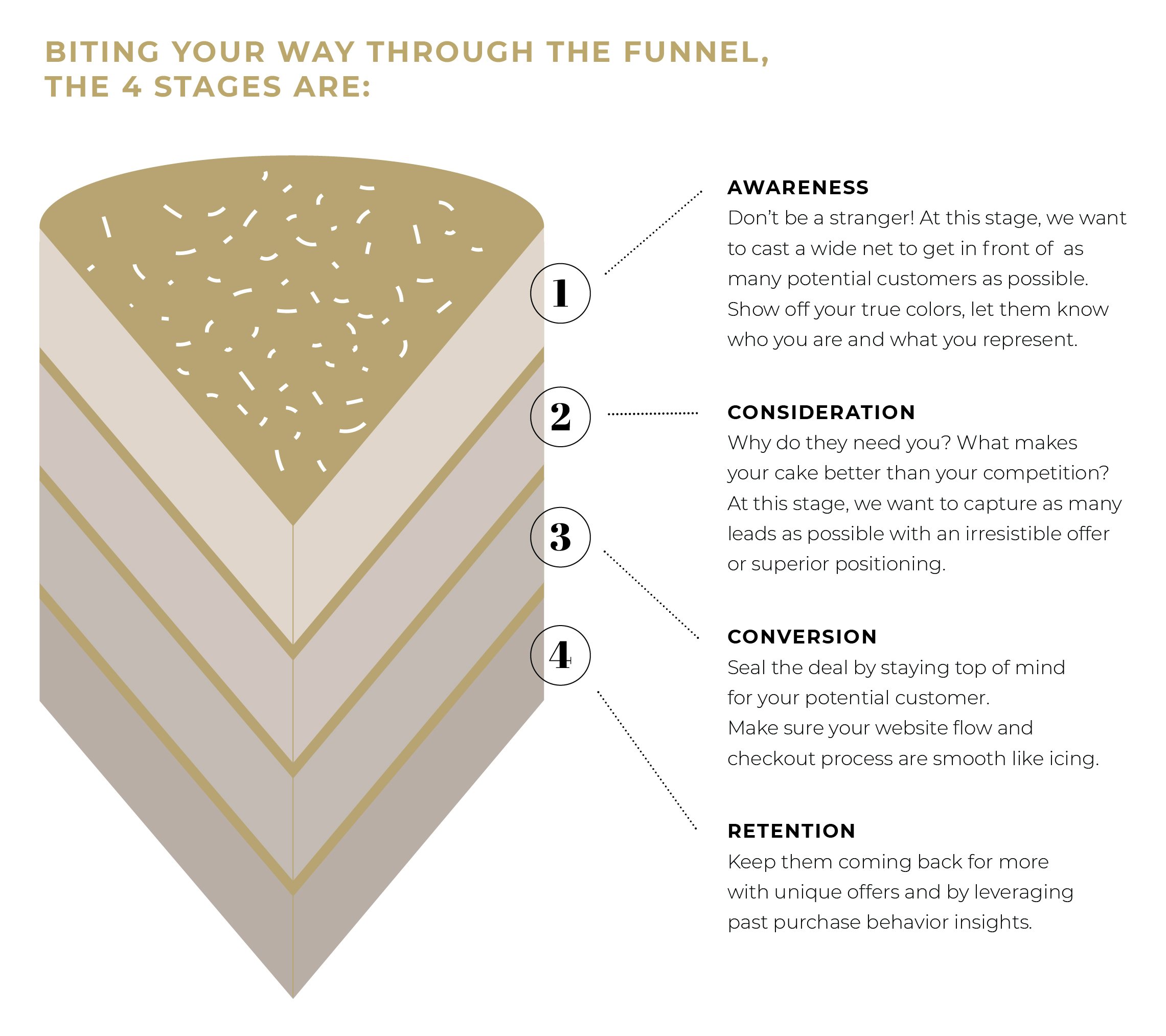 BITING YOUR WAY THROUGH THE FUNNEL, THE 4 STAGES ARE:

1

2

3

4

AWARENESS
Don't be a stranger! At this stage, we want to cast a wide net to get in front of as many potential customers as possible. Show off your true colors, let them know who you are and what you represent.

CONSIDERATION
Why do they need you? What makes your cake better than your competition? At this stage, we want to capture as many leads as possible with an irresistible offer or superior positioning.

CONVERSION
Seal the deal by staying top of mind for your potential customer. Make sure your website flow and checkout process are smooth like icing.

RETENTION
Keep them coming back for more with unique offers and by leveraging past purchase behavior insights.